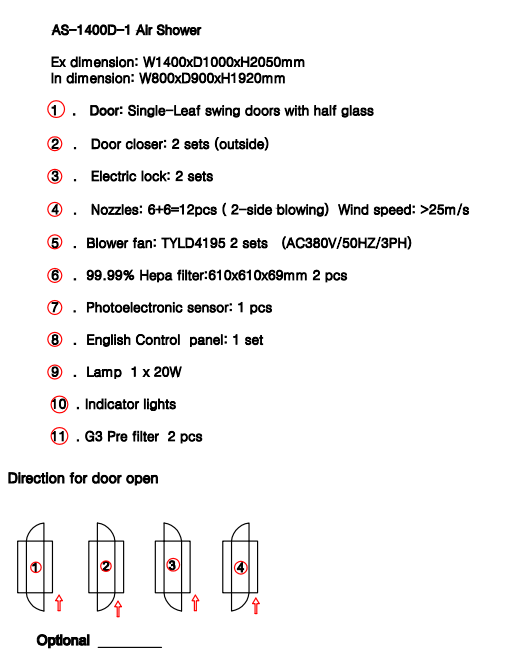 AS-1400D-1 Air Shower

Ex dimension: W1400xD1000xH2050mm
In dimension: W800xD900xH1920mm

① . Door: Single-Leaf swing doors with half glass

② . Door closer: 2 sets (outside)

③ . Electric lock: 2 sets

④ . Nozzles: 6+6=12pcs ( 2-side blowing) Wind speed: >25m/s

⑤ . Blower fan: TYLD4195 2 sets (AC380V/50HZ/3PH)

⑥ . 99.99% Hepa filter:610x610x69mm 2 pcs

⑦ . Photoelectronic sensor: 1 pcs

⑧ . English Control panel: 1 set

⑨ . Lamp 1 x 20W

⑩ . Indicator lights

⑪ . G3 Pre filter 2 pcs

Direction for door open

① ② ③ ④

Optional ________