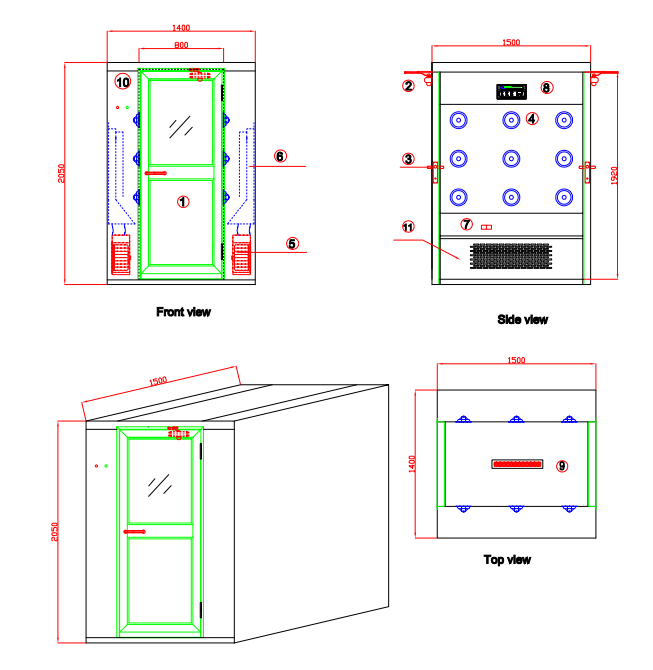 1400
800
2050
10
6
1
5
Front view

1500
2
8
4
3
1920
11
7
Side view

1500
2050

1500
1400
9
Top view